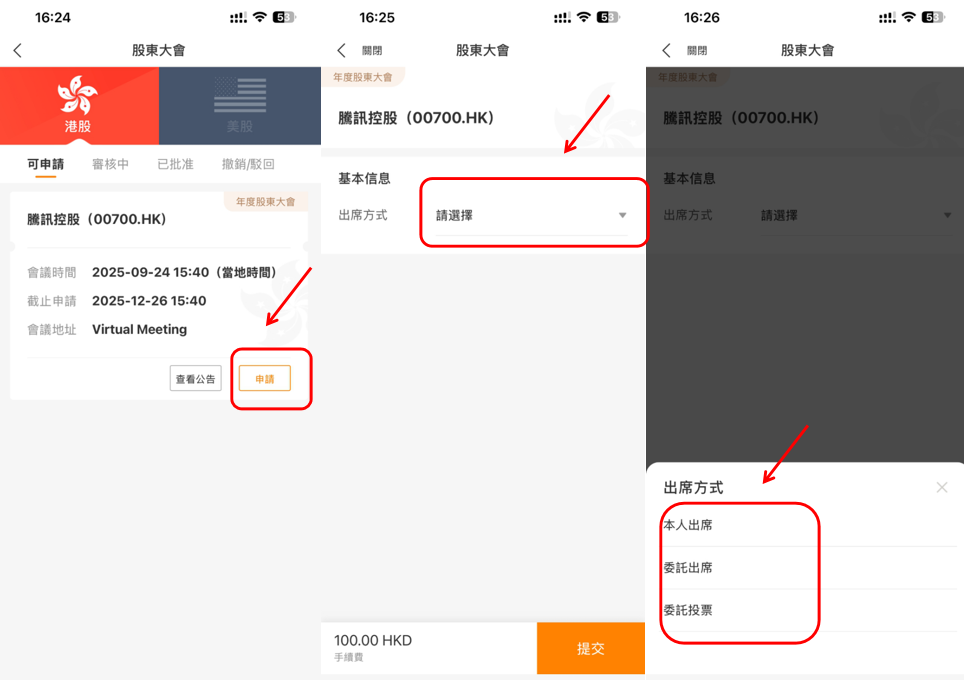 16:24

58

股東大會

港股

美股

可申請 審核中 已批准 撤銷/駁回

年度股東大會

騰訊控股（00700.HK）

會議時間 2025-09-24 15:40（當地時間）

截止申請 2025-12-26 15:40

會議地址 Virtual Meeting

查看公告

申請

16:25

58

關閉

股東大會

年度股東大會

騰訊控股（00700.HK）

基本信息

出席方式 請選擇

100.00 HKD

手續費

提交

16:26

58

關閉

股東大會

年度股東大會

騰訊控股（00700.HK）

基本信息

出席方式 請選擇

出席方式

本人出席

委託出席

委託投票