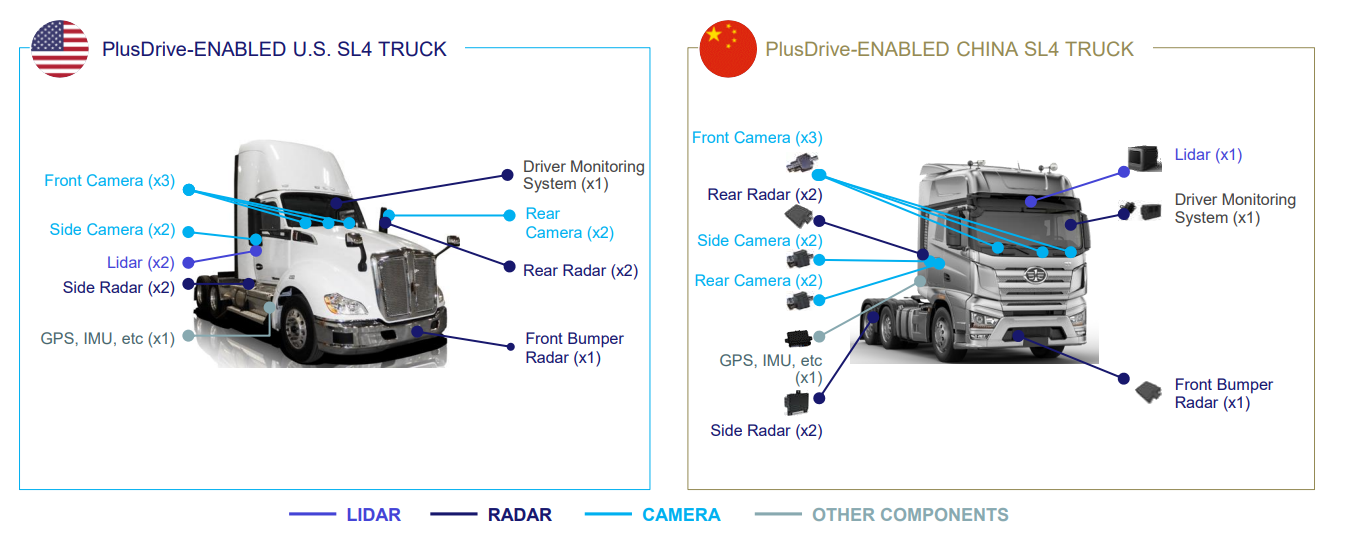 PlusDrive-ENABLED U.S. SL4 TRUCK

Front Camera (x3)
Side Camera (x2)
Lidar (x2)
Side Radar (x2)
GPS, IMU, etc (x1)
Driver Monitoring System (x1)
Rear Camera (x2)
Rear Radar (x2)
Front Bumper Radar (x1)

PlusDrive-ENABLED CHINA SL4 TRUCK

Front Camera (x3)
Rear Radar (x2)
Side Camera (x2)
Rear Camera (x2)
GPS, IMU, etc (x1)
Side Radar (x2)
Lidar (x1)
Driver Monitoring System (x1)
Front Bumper Radar (x1)

LIDAR RADAR CAMERA OTHER COMPONENTS