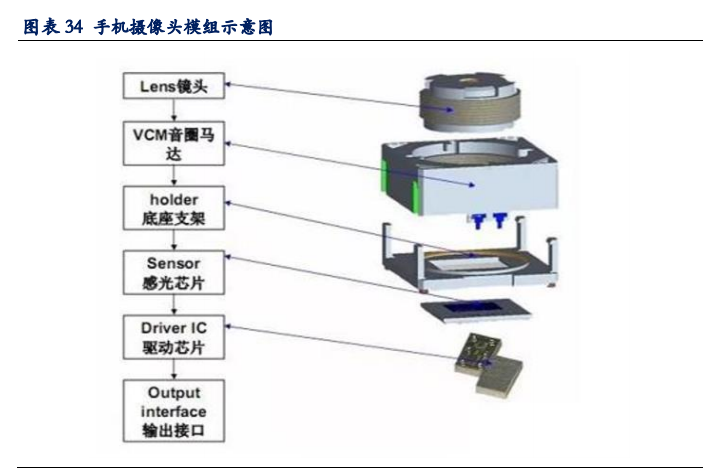 图表 34 手机摄像头模组示意图

Lens镜头

VCM音圈马达

holder 底座支架

Sensor 感光芯片

Driver IC 驱动芯片

Output interface 输出接口