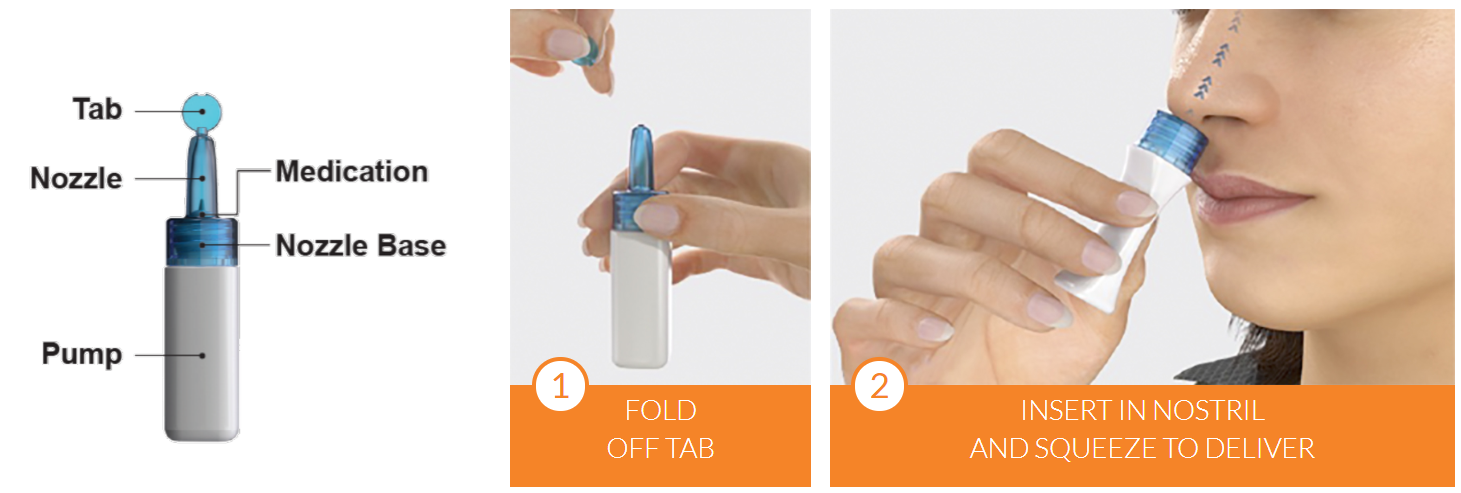 Tab

Nozzle

Medication

Nozzle Base

Pump

1

FOLD OFF TAB

2

INSERT IN NOSTRIL AND SQUEEZE TO DELIVER